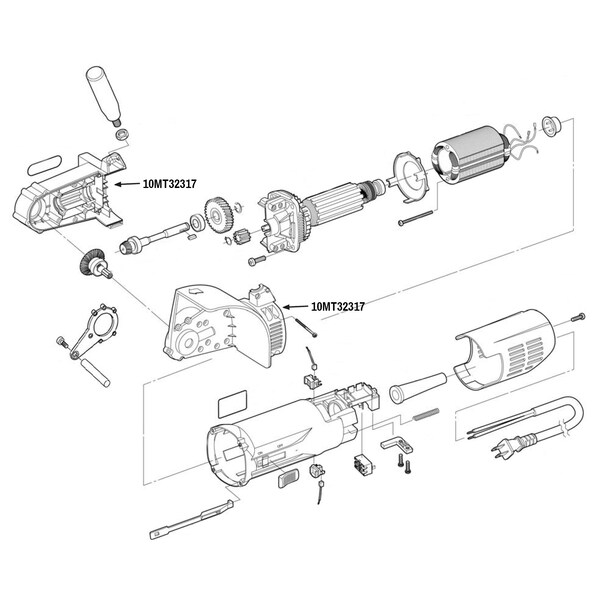 10MT32317

10MT32317